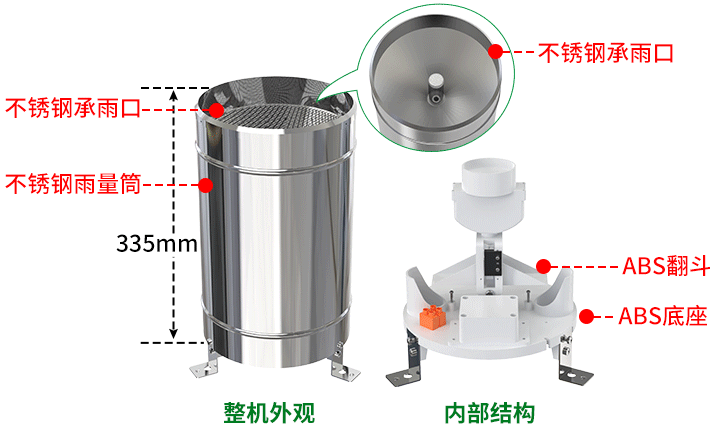 不锈钢承雨口

不锈钢承雨口

不锈钢雨量筒

335mm

ABS翻斗

ABS底座

整机外观

内部结构