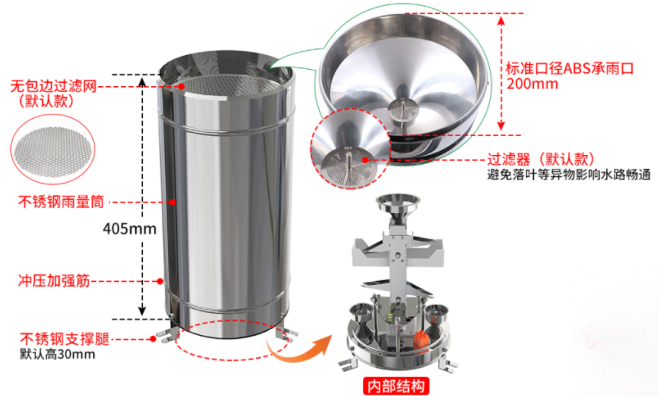 无包边过滤网
（默认款）

不锈钢雨量筒

405mm

冲压加强筋

不锈钢支撑腿
默认高30mm

标准口径ABS承雨口
200mm

过滤器（默认款）
避免落叶等异物影响水路畅通

内部结构