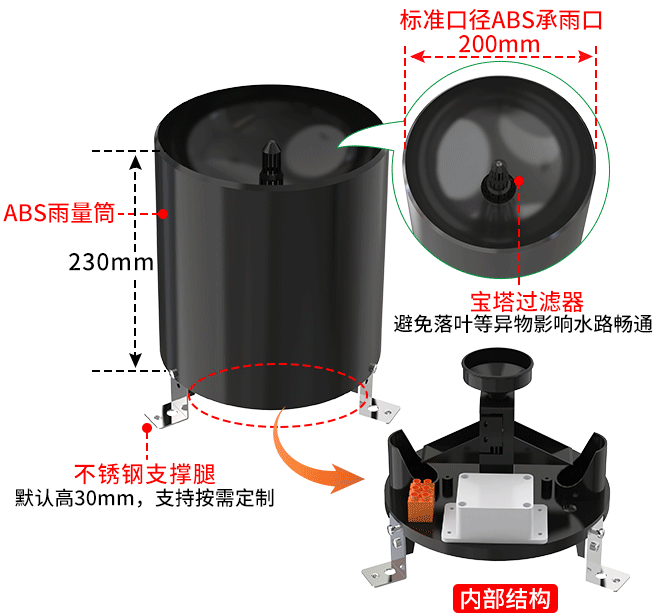 标准口径ABS承雨口
200mm

ABS雨量筒

230mm

宝塔过滤器
避免落叶等异物影响水路畅通

不锈钢支撑腿
默认高30mm，支持按需定制

内部结构