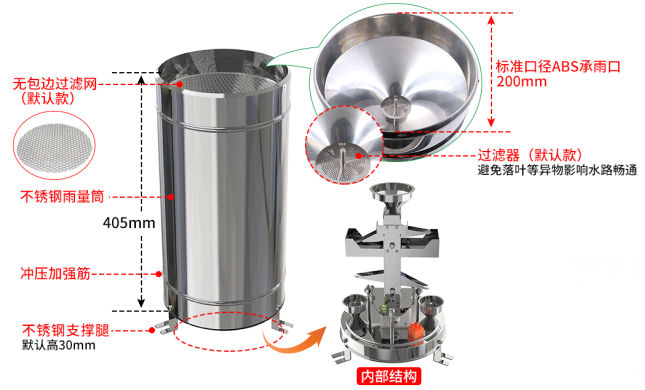 无包边过滤网
（默认款）

不锈钢雨量筒

405mm

冲压加强筋

不锈钢支撑腿
默认高30mm

标准口径ABS承雨口
200mm

过滤器（默认款）
避免落叶等异物影响水路畅通

内部结构