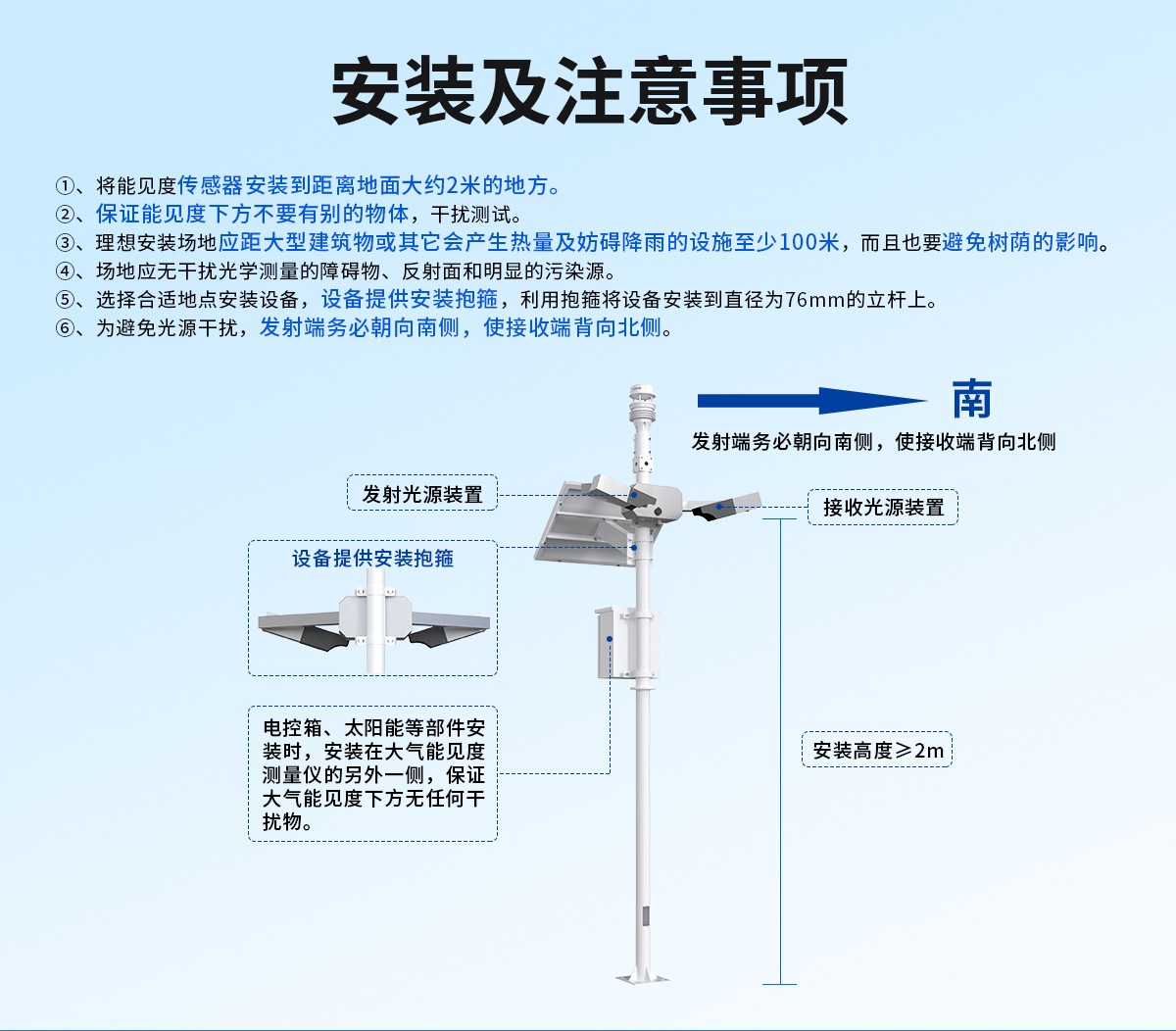 安装及注意事项

①、将能见度传感器安装到距离地面大约2米的地方。
②、保证能见度下方不要有别的物体，干扰测试。
③、理想安装场地应距大型建筑物或其它会产生热量及妨碍降雨的设施至少100米，而且也要避免树荫的影响。
④、场地应无干扰光学测量的障碍物、反射面和明显的污染源。
⑤、选择合适地点安装设备，设备提供安装抱箍，利用抱箍将设备安装到直径为76mm的立杆上。
⑥、为避免光源干扰，发射端务必朝向南侧，使接收端背向北侧。

南

发射端务必朝向南侧，使接收端背向北侧

发射光源装置

接收光源装置

设备提供安装抱箍

电控箱、太阳能等部件安装时，安装在大气能见度测量仪的另外一侧，保证大气能见度下方无任何干扰物。

安装高度≥2m