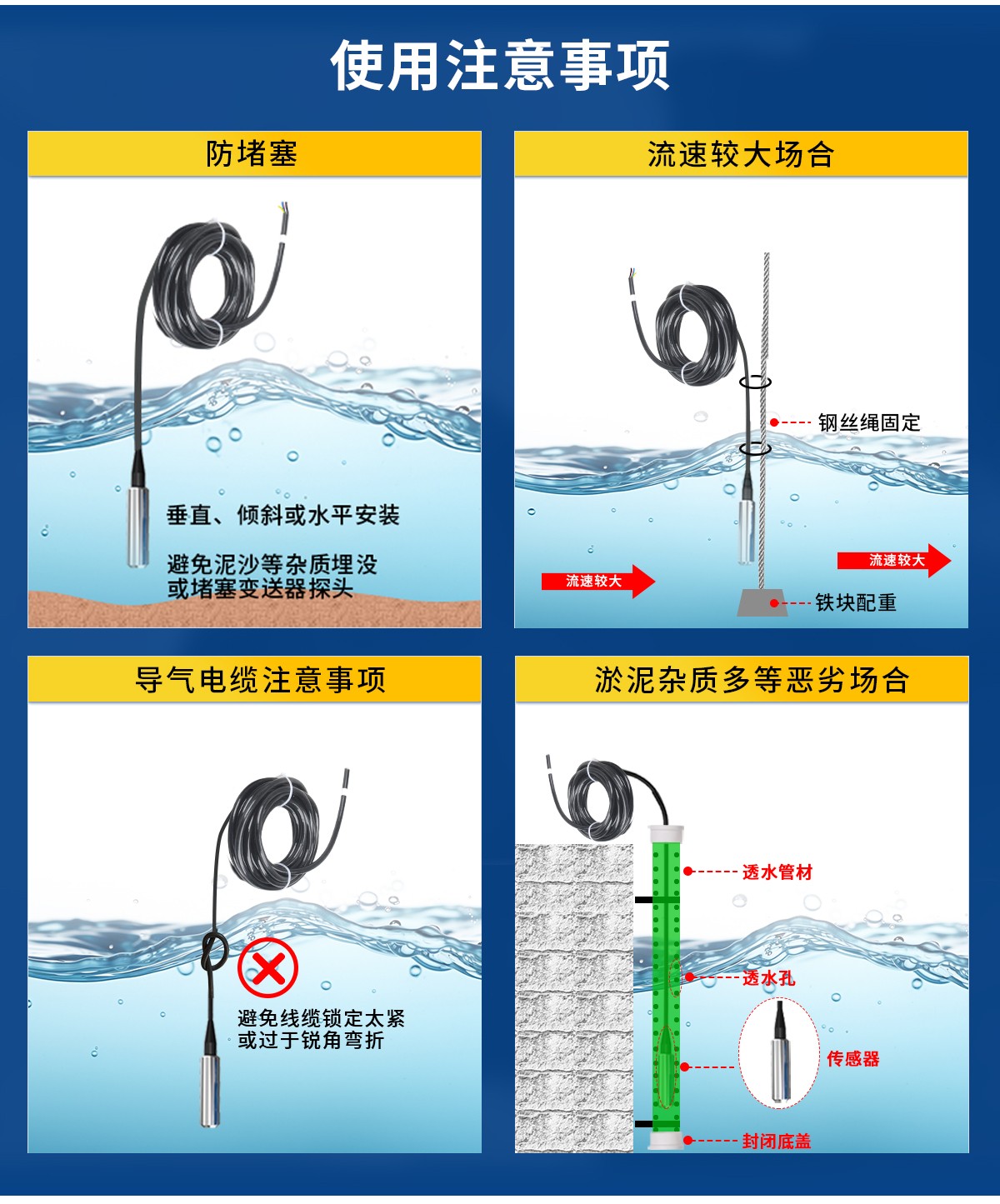 使用注意事项

防堵塞

垂直、倾斜或水平安装

避免泥沙等杂质埋没或堵塞变送器探头

流速较大场合

钢丝绳固定

流速较大

流速较大

铁块配重

导气电缆注意事项

避免线缆锁定太紧或过于锐角弯折

淤泥杂质多等恶劣场合

透水管材

透水孔

传感器

封闭底盖