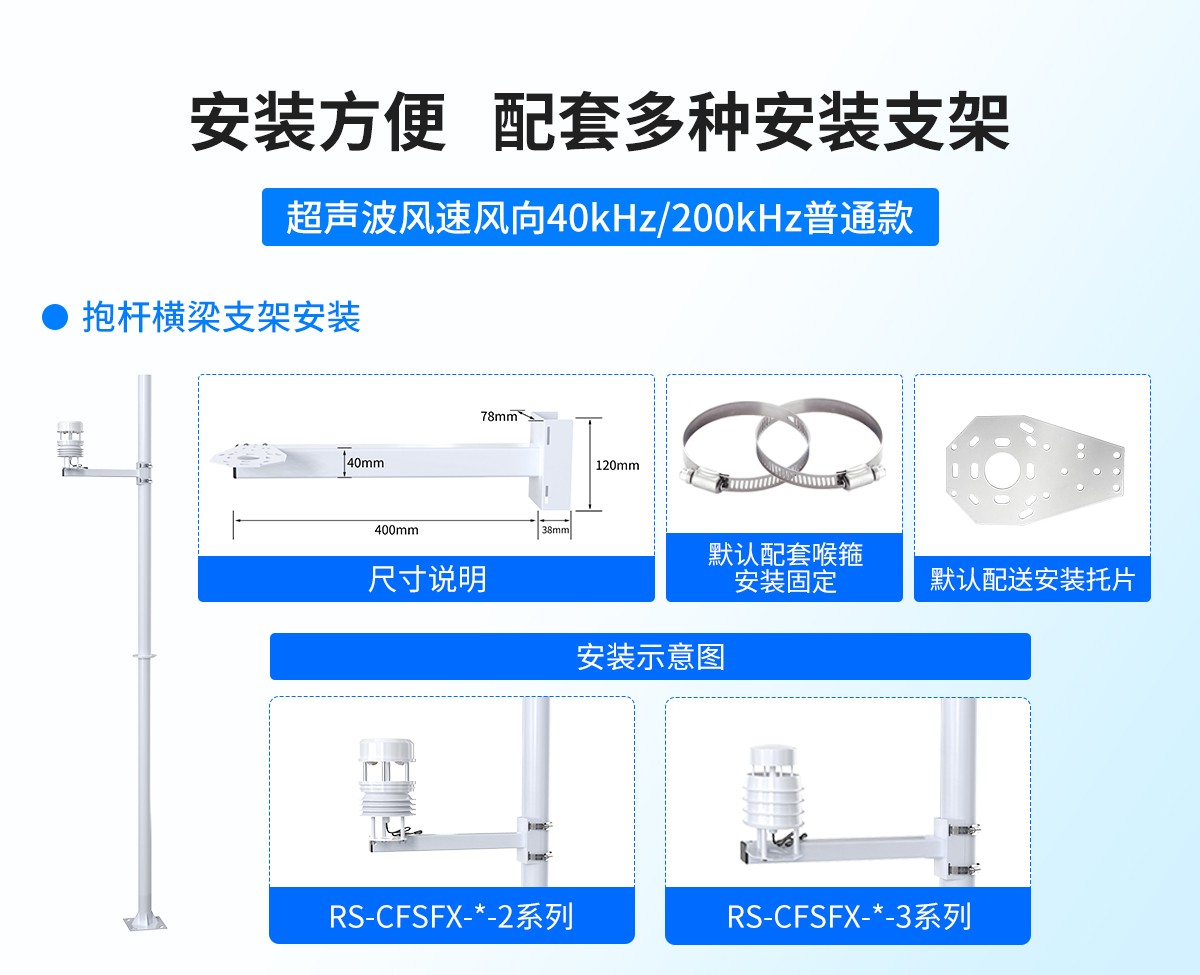 安装方便 配套多种安装支架

超声波风速风向40kHz/200kHz普通款

抱杆横梁支架安装

78mm
40mm
120mm
400mm
38mm

尺寸说明

默认配套喉箍安装固定

默认配送安装托片

安装示意图

RS-CFSFX-*-2系列

RS-CFSFX-*-3系列