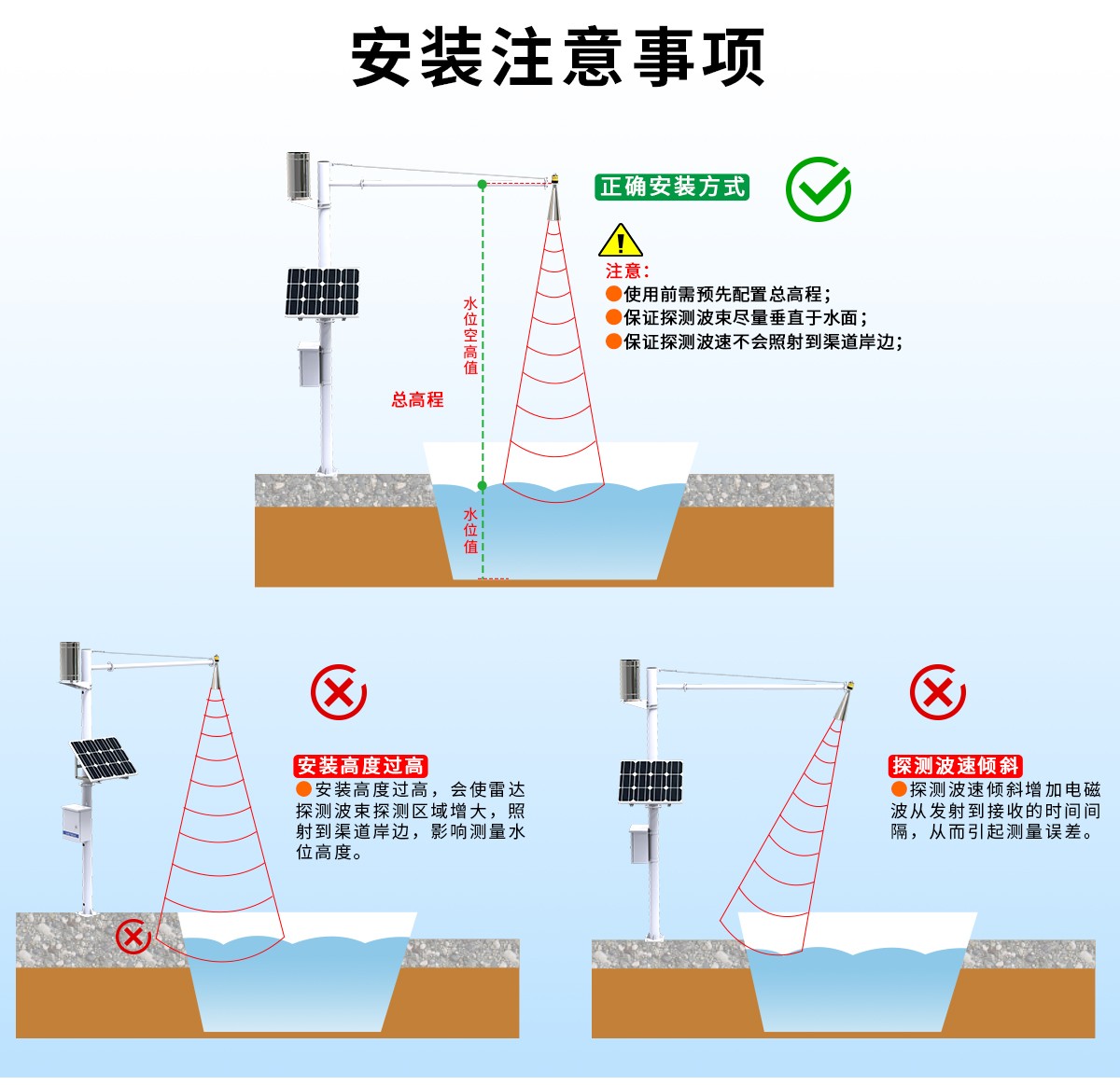 安装注意事项

正确安装方式

注意：
使用前需预先配置总高程；
保证探测波束尽量垂直于水面；
保证探测波速不会照射到渠道岸边；

水位空高值

总高程

水位值

安装高度过高
安装高度过高，会使雷达探测波束探测区域增大，照射到渠道岸边，影响测量水位高度。

探测波速倾斜
探测波速倾斜增加电磁波从发射到接收的时间间隔，从而引起测量误差。