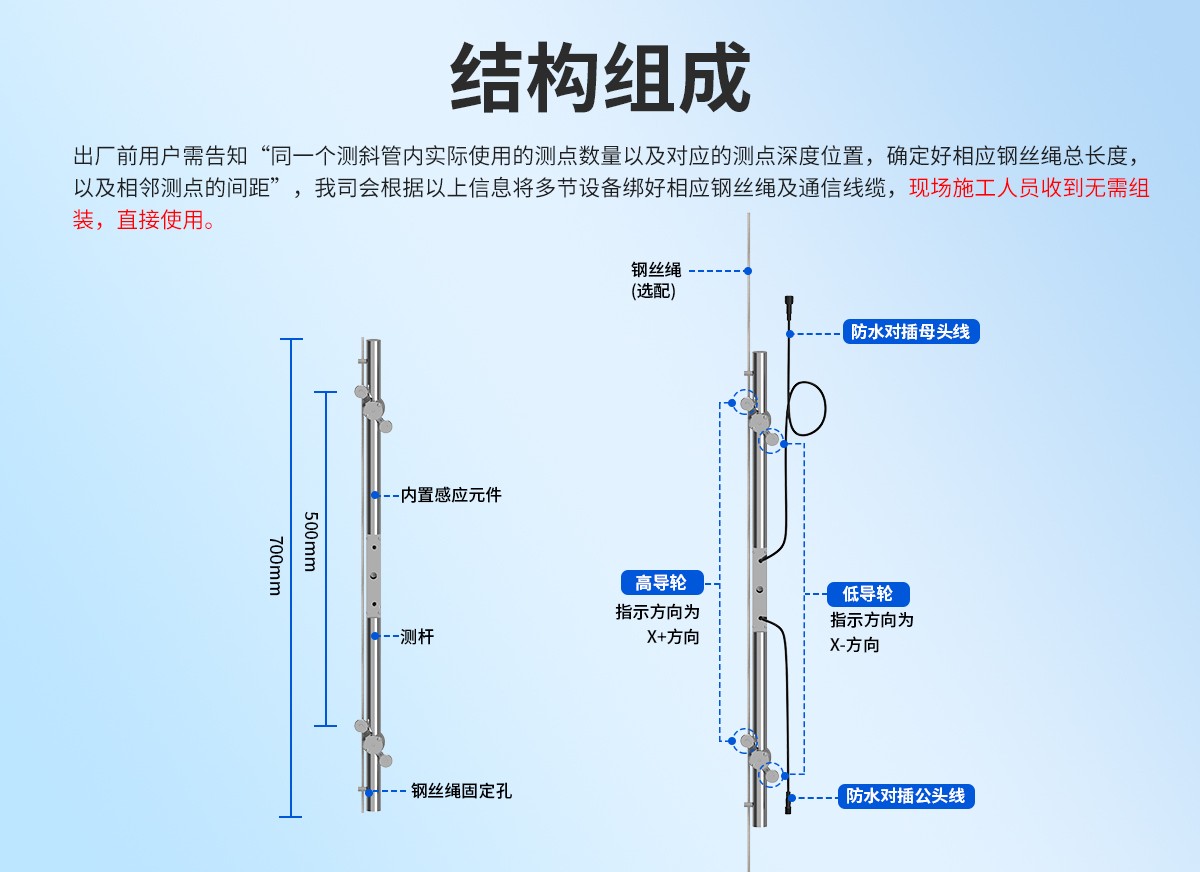 结构组成

出厂前用户需告知“同一个测斜管内实际使用的测点数量以及对应的测点深度位置，确定好相应钢丝绳总长度，以及相邻测点的间距”，我司会根据以上信息将多节设备绑好相应钢丝绳及通信线缆，现场施工人员收到无需组装，直接使用。

700mm

500mm

内置感应元件

测杆

钢丝绳固定孔

钢丝绳
(选配)

防水对插母头线

高导轮
指示方向为
X+方向

低导轮
指示方向为
X-方向

防水对插公头线